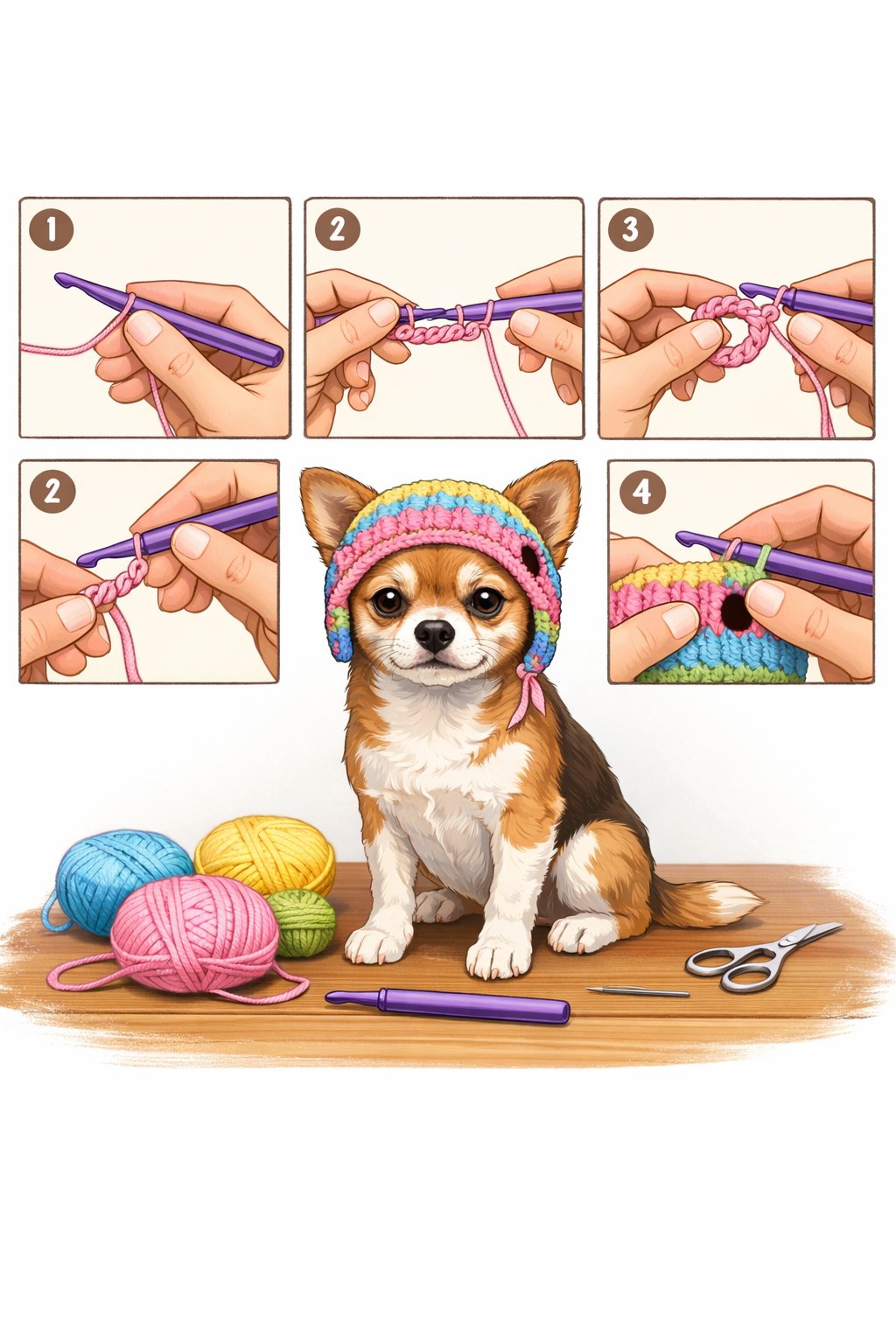 1

2

3

2

4