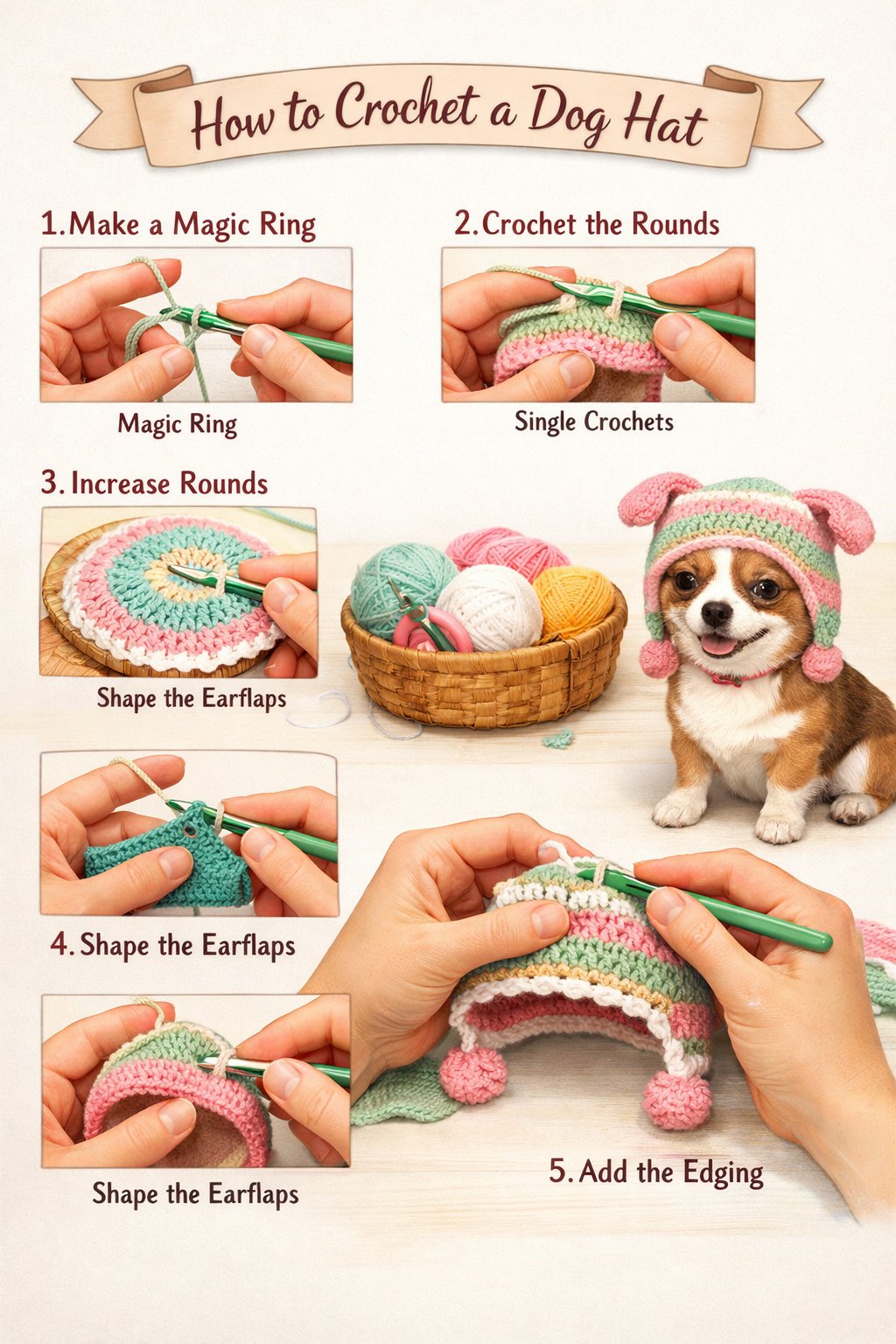 How to Crochet a Dog Hat

1. Make a Magic Ring

Magic Ring

2. Crochet the Rounds

Single Crochets

3. Increase Rounds

Shape the Earflaps

4. Shape the Earflaps

Shape the Earflaps

5. Add the Edging